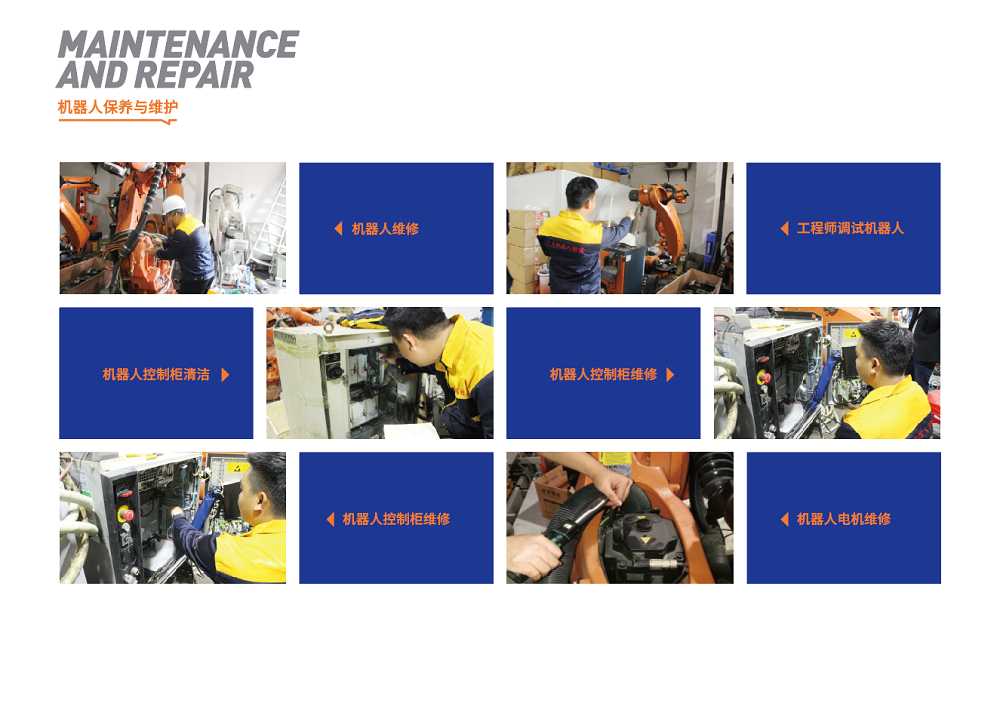 MAINTENANCE
AND REPAIR
机器人保养与维护

机器人维修

工程师调试机器人

机器人控制柜清洁

机器人控制柜维修

机器人控制柜维修

机器人电机维修